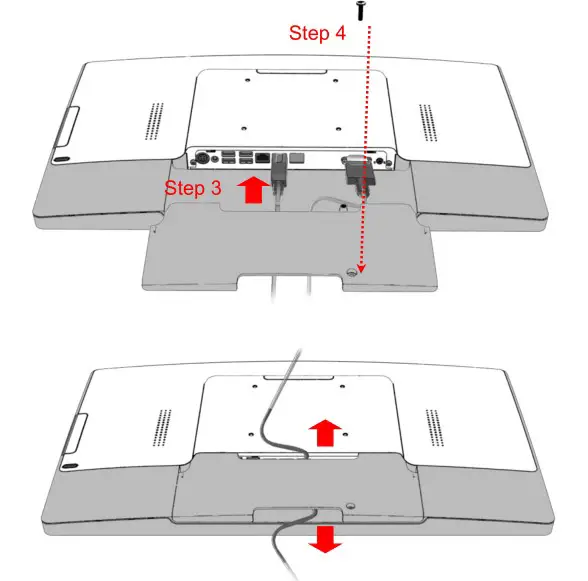 Step 4

Step 3