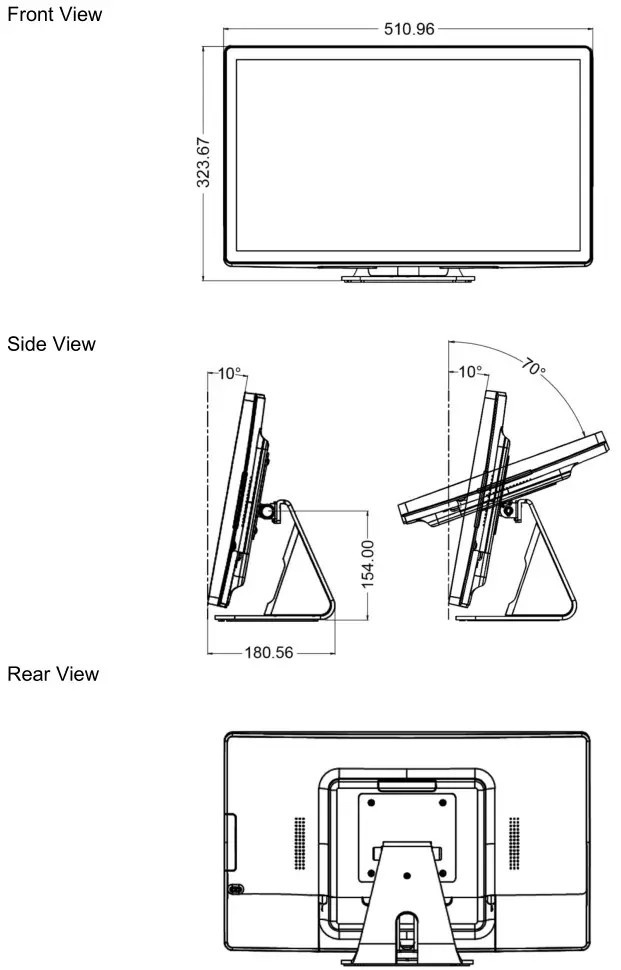 Front View

510.96

323.67

Side View

10°

154.00

180.56

10°

70°

Rear View