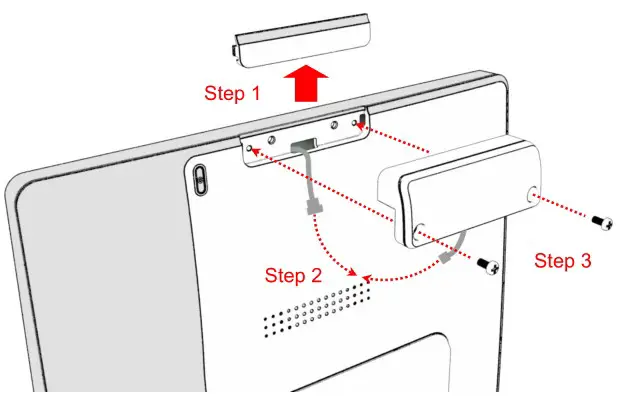 Step 1

Step 2

Step 3