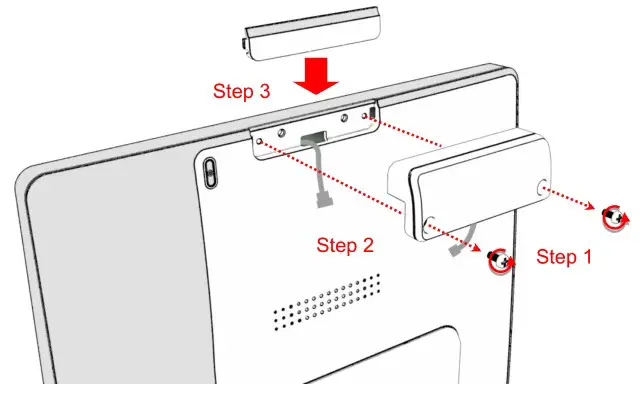 Step 3

Step 2

Step 1