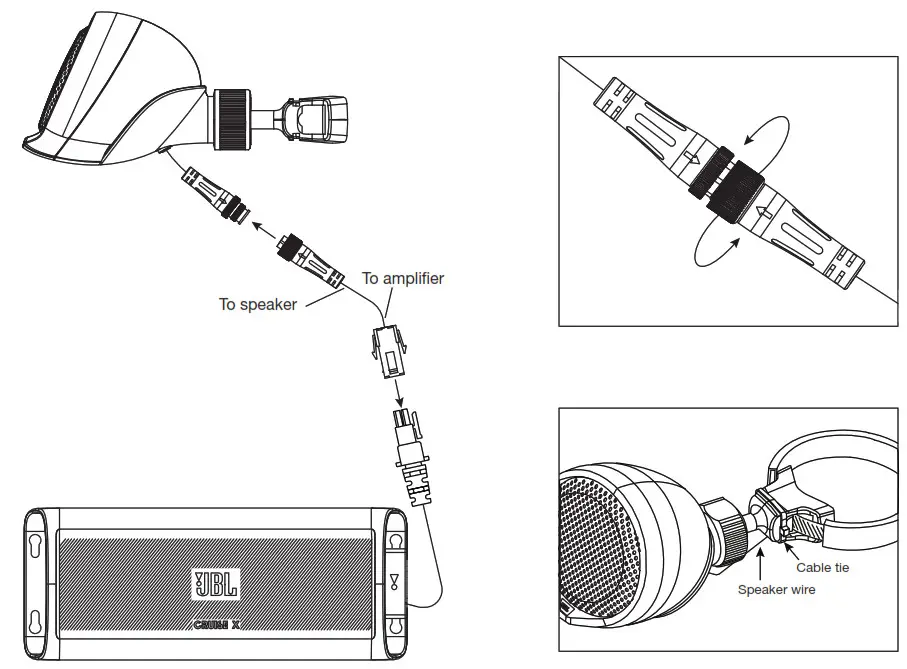 To amplifier

To speaker

JBL

CRUISE X

Cable tie

Speaker wire