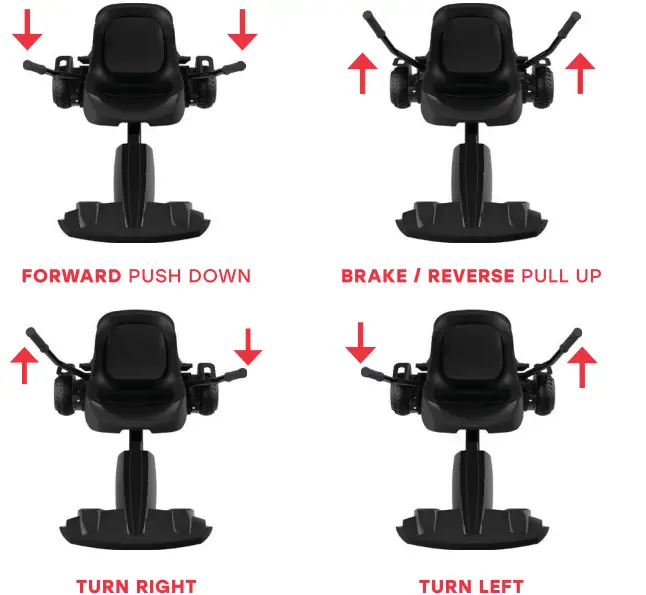 FORWARD PUSH DOWN

BRAKE / REVERSE PULL UP

TURN RIGHT

TURN LEFT