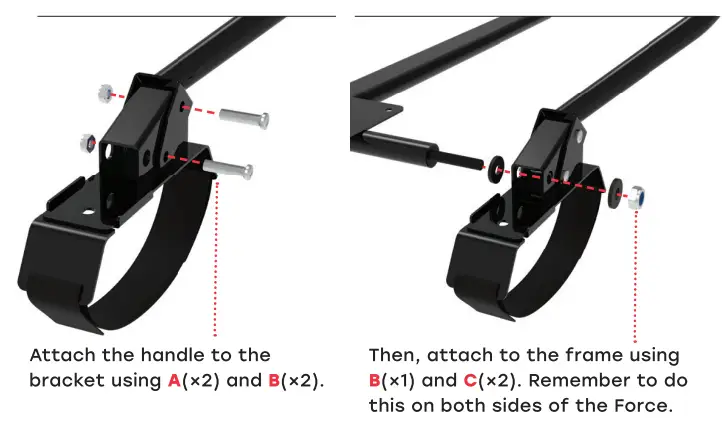 Attach the handle to the bracket using A(×2) and B(×2).

Then, attach to the frame using B(×1) and C(×2). Remember to do this on both sides of the Force.