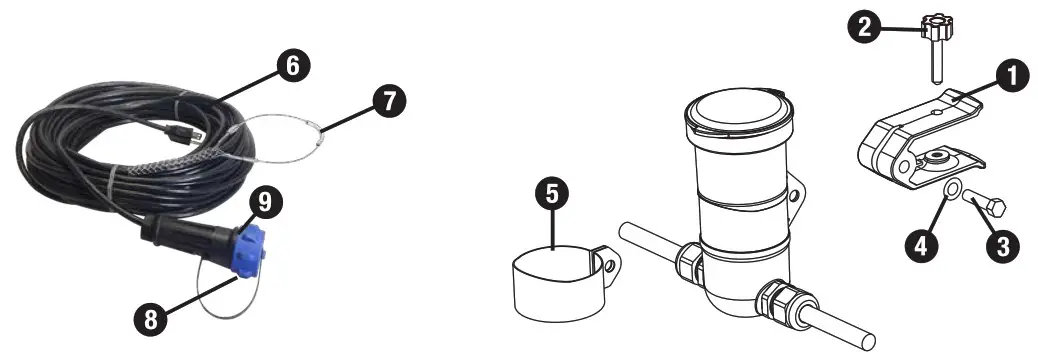 6
7
9
8
5
2
1
4
3