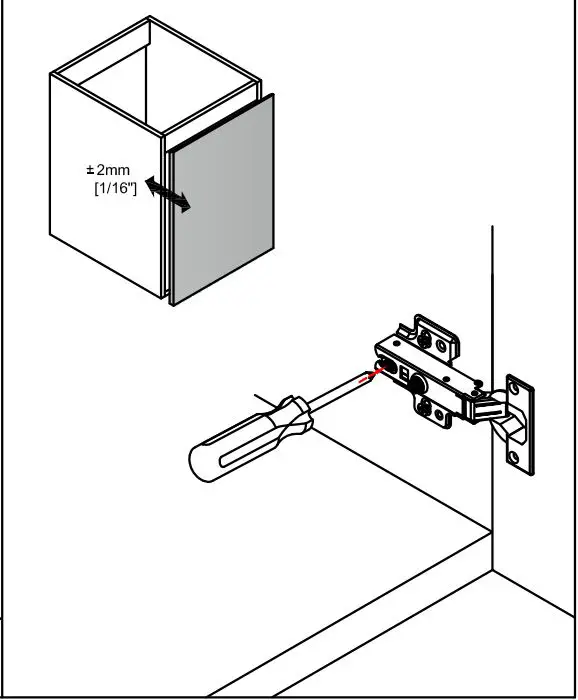 ± 2mm
[1/16"]