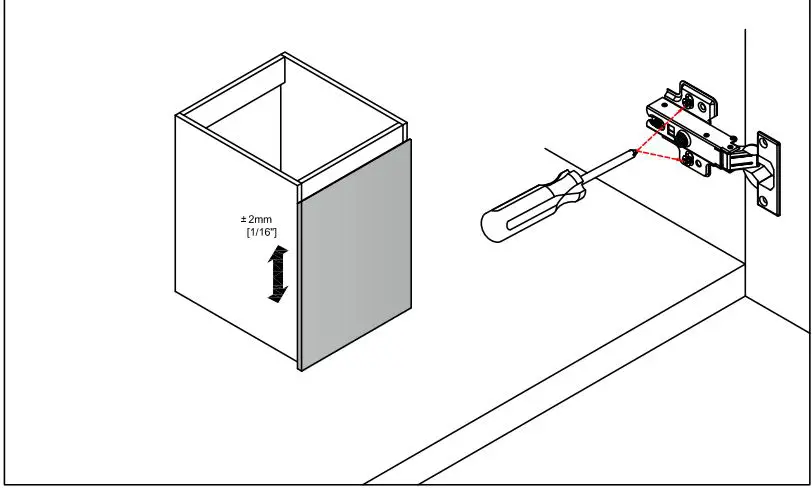 ± 2mm
[1/16"]