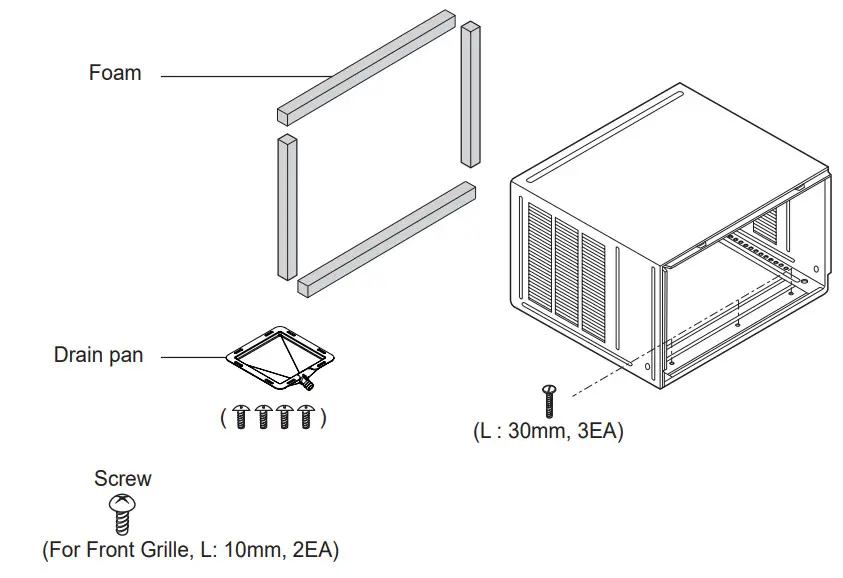 Foam

Drain pan

( )

(L : 30mm, 3EA)

Screw

(For Front Grille, L: 10mm, 2EA)