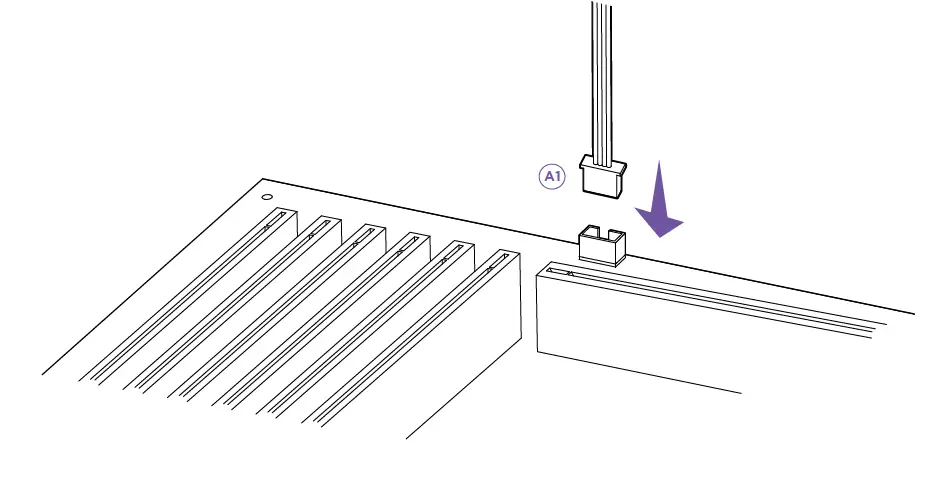 A1