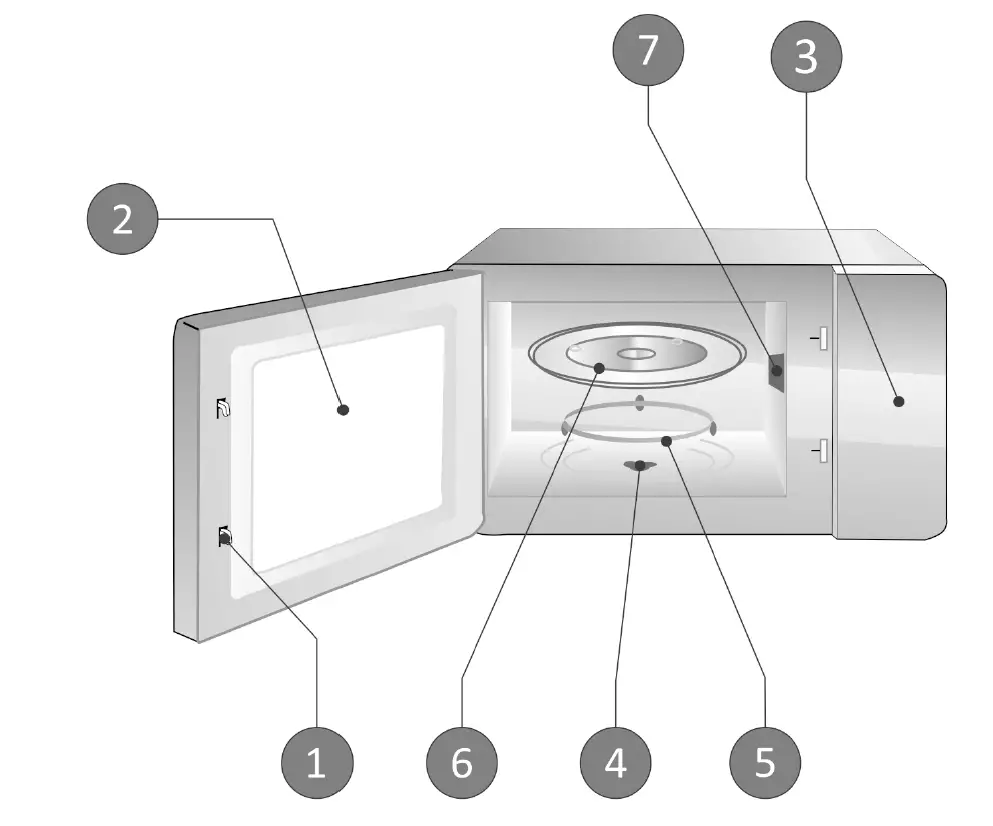 7
3
2
1
6
4
5