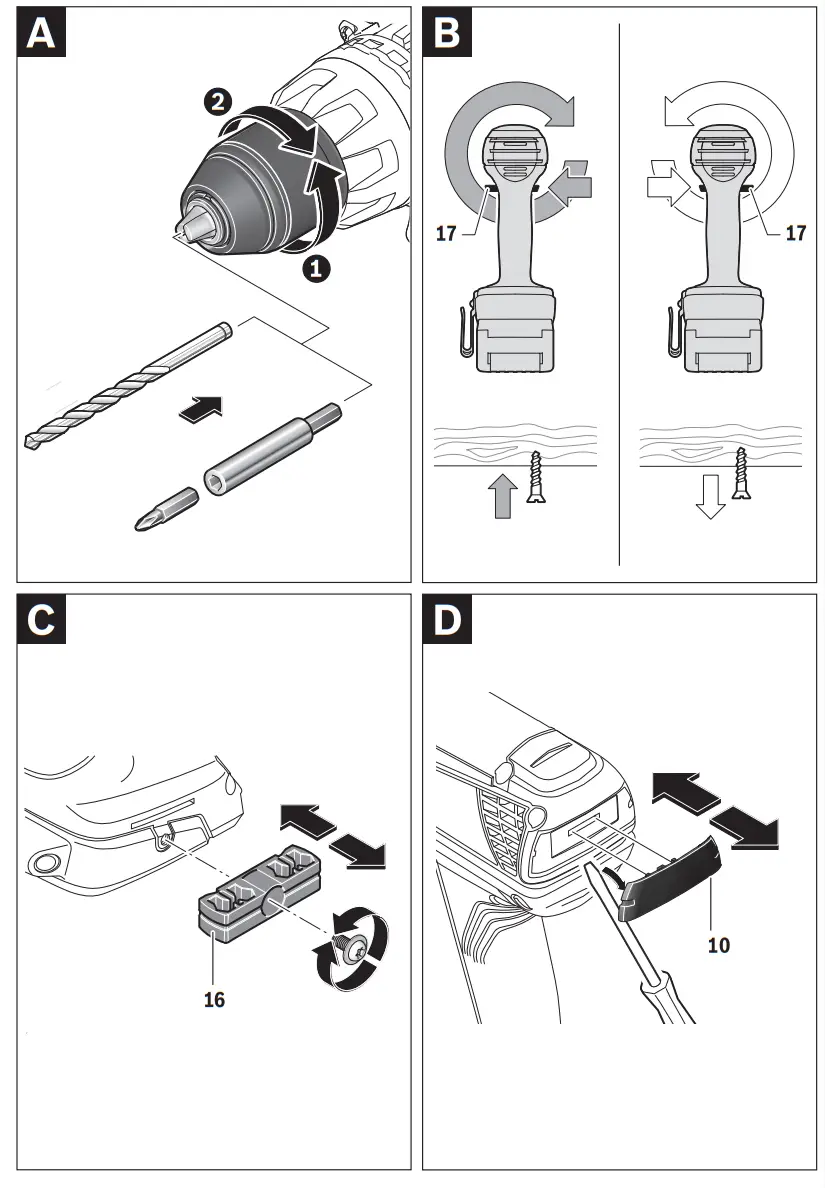 A

2

1

B

17

17

C

16

D

10