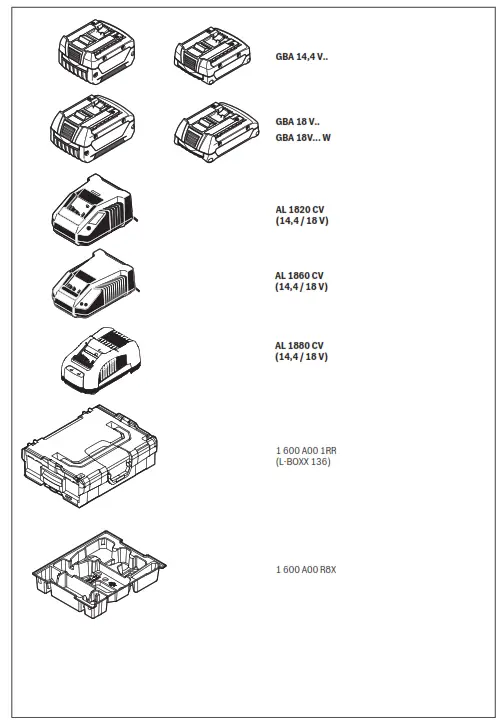 GBA 14,4 V..

GBA 18 V..
GBA 18V... W

AL 1820 CV
(14,4 / 18 V)

AL 1860 CV
(14,4 / 18 V)

AL 1880 CV
(14,4 / 18 V)

1 600 A00 1RR
(L-BOXX 136)

1 600 A00 R8X