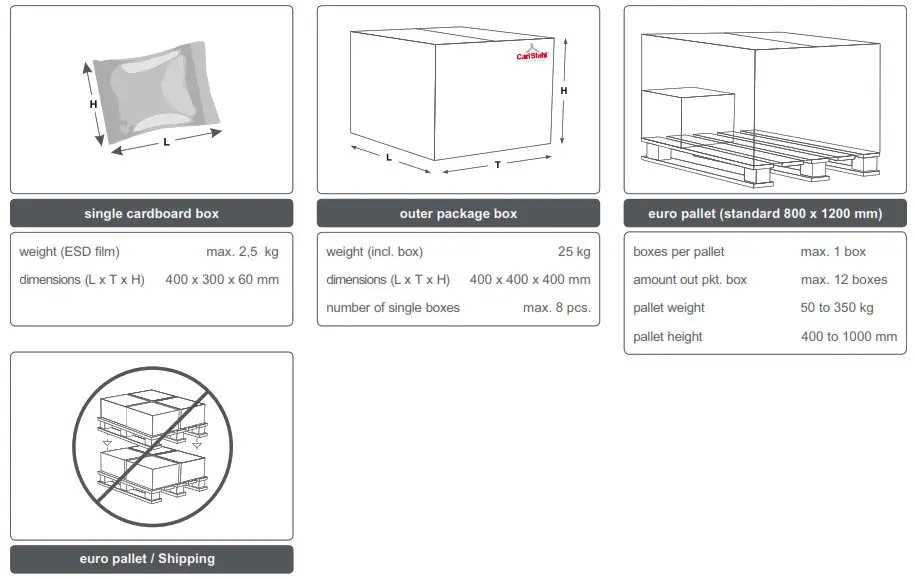 H

L

single cardboard box

| weight (ESD film) | max. 2,5 kg |
|---|---|
| dimensions (L x T x H) | 400 x 300 x 60 mm |

Carl Stahl

H

L

T

outer package box

| weight (incl. box) | 25 kg |
|---|---|
| dimensions (L x T x H) | 400 x 400 x 400 mm |
| number of single boxes | max. 8 pcs. |

euro pallet (standard 800 x 1200 mm)

| boxes per pallet | max. 1 box |
|---|---|
| amount out pkt. box | max. 12 boxes |
| pallet weight | 50 to 350 kg |
| pallet height | 400 to 1000 mm |

euro pallet / Shipping