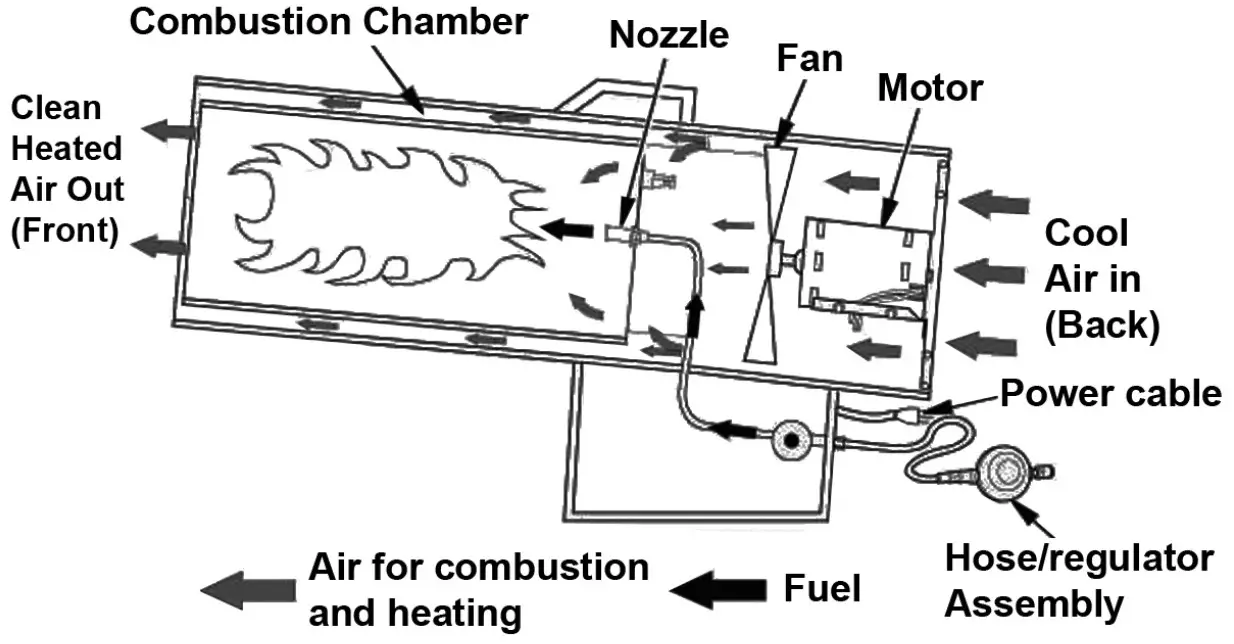 Combustion Chamber
Nozzle
Fan
Motor
Clean Heated Air Out (Front)
Cool Air in (Back)
Power cable
Hose/regulator Assembly
Air for combustion and heating
Fuel