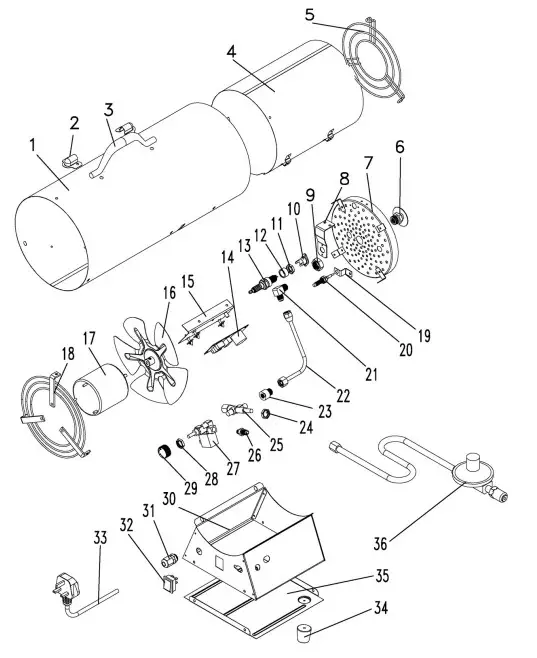 5
4
3
2
1
6
7
8
9
10
11
12
13
14
15
16
17
18
19
20
21
22
23
24
25
26
27
28
29
30
31
32
33
36
35
34