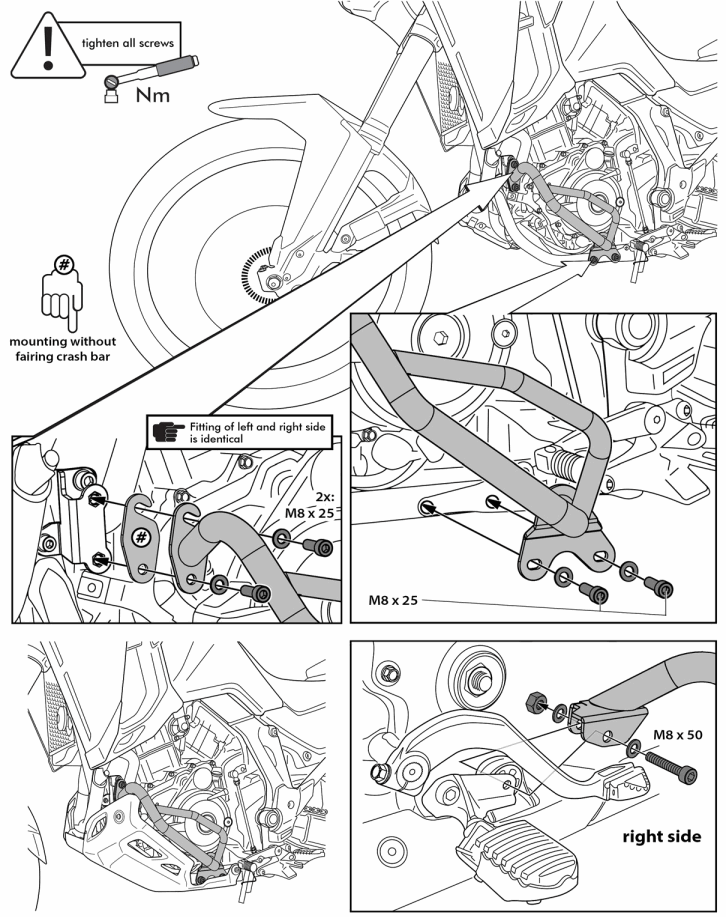 tighten all screws

Nm

#

mounting without fairing crash bar

Fitting of left and right side is identical

2x:
M8 x 25

#

M8 x 25

M8 x 50

right side