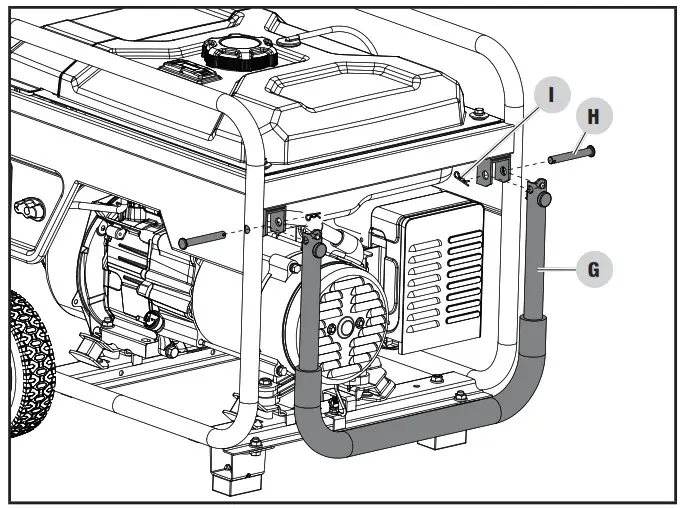 I
H
G