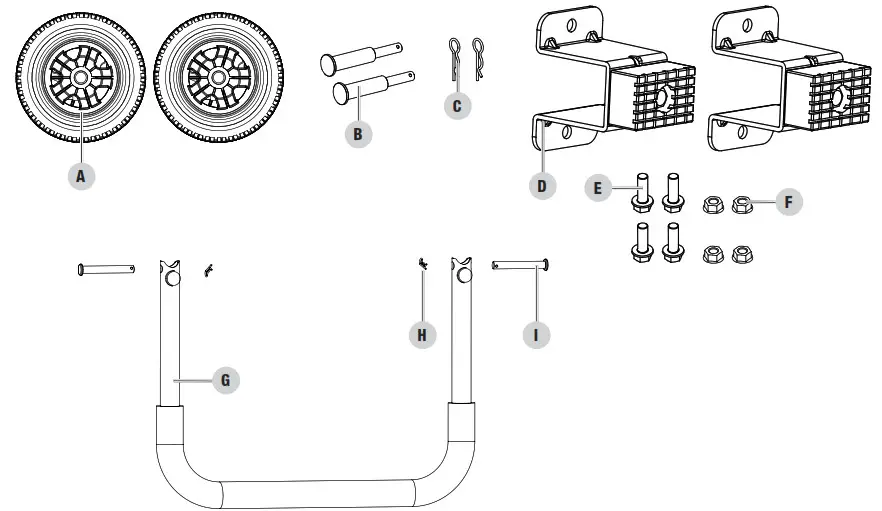 A
B
C
D
E
F
G
H
I