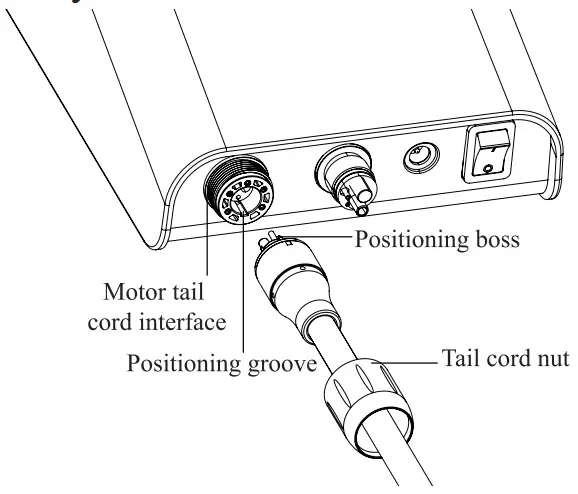 Positioning boss

Motor tail cord interface

Positioning groove

Tail cord nut