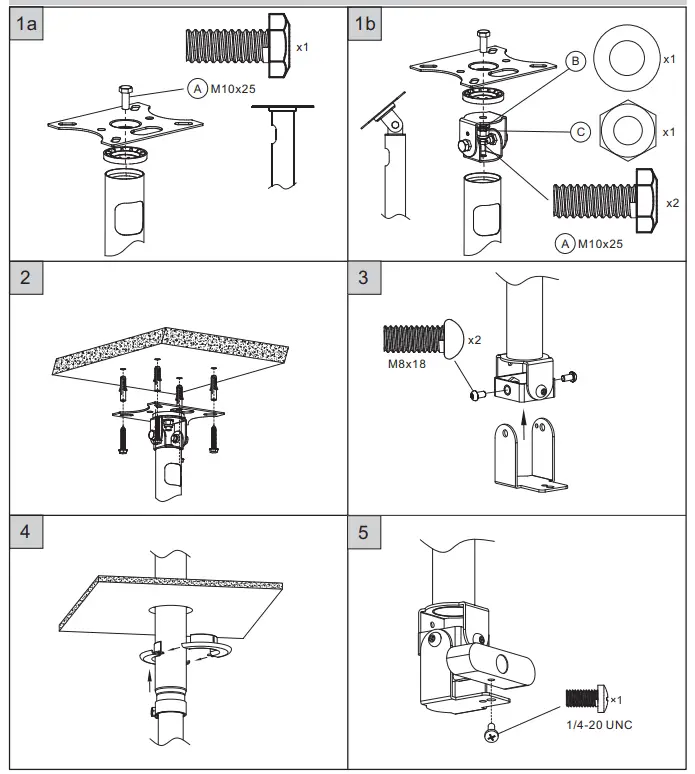 1a

x1

A M10x25

1b

B

x1

C

x1

x2

A M10x25

2

3

x2

M8x18

4

5

×1

1/4-20 UNC