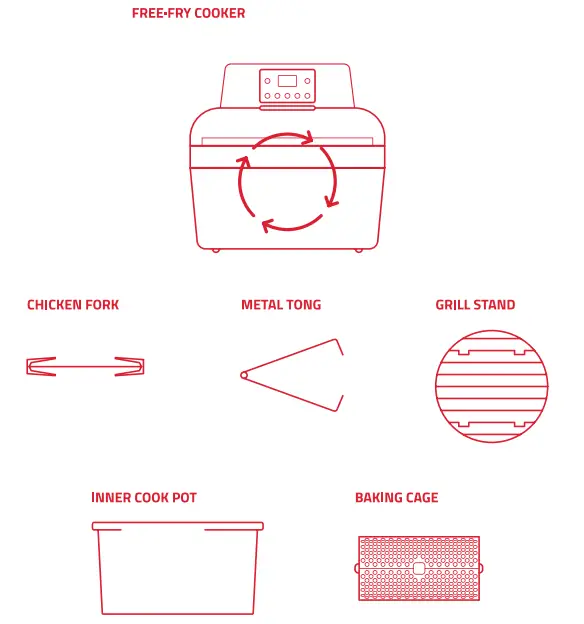 FREE•FRY COOKER

CHICKEN FORK

METAL TONG

GRILL STAND

INNER COOK POT

BAKING CAGE