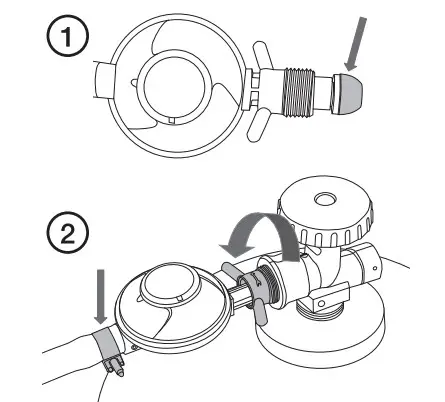 1

2