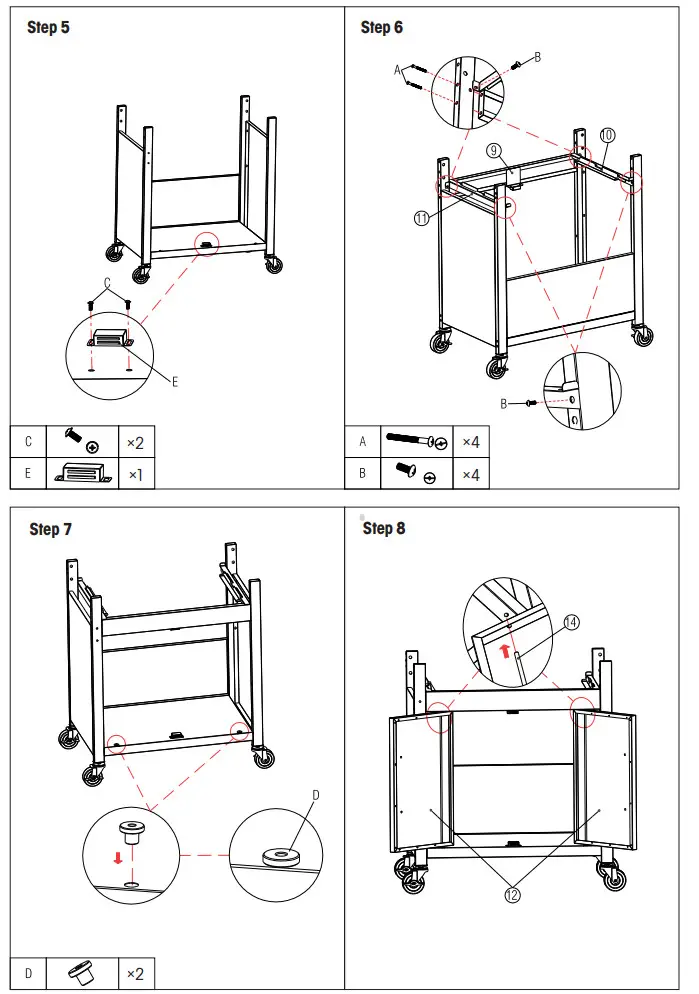 Step 5

C

E

| C | | ×2 |
|---|---|---|
| E | | ×1 |

Step 6

A

B

9

10

11

B

| A | | ×4 |
|---|---|---|
| B | | ×4 |

Step 7

D

| D | | ×2 |
|---|---|---|

Step 8

14

12