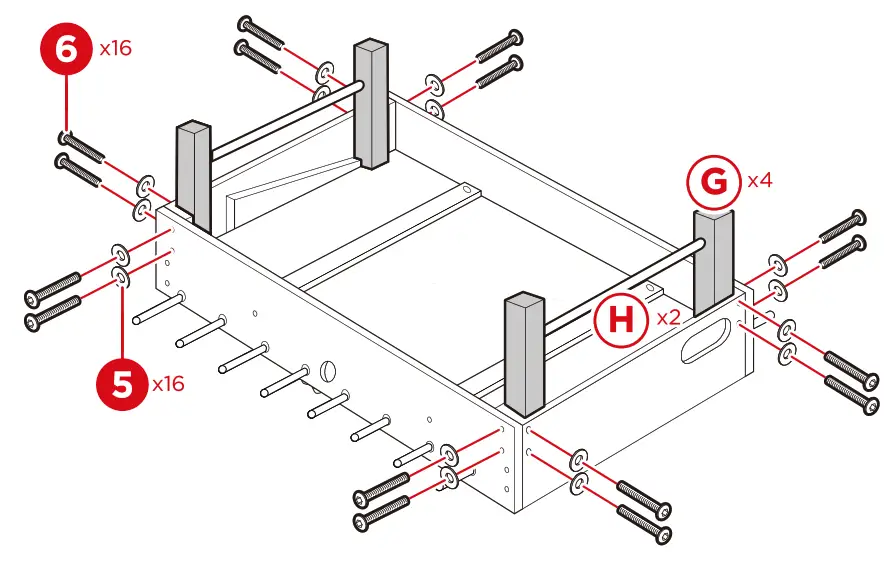 6 x16

G x4

H x2

5 x16