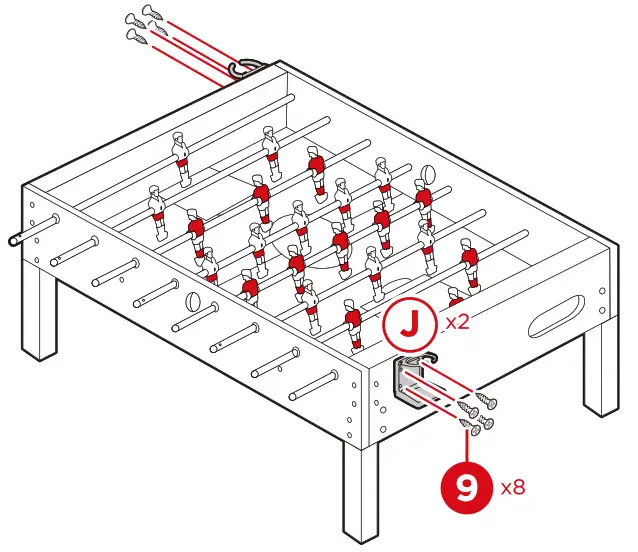 J x2

9 x8