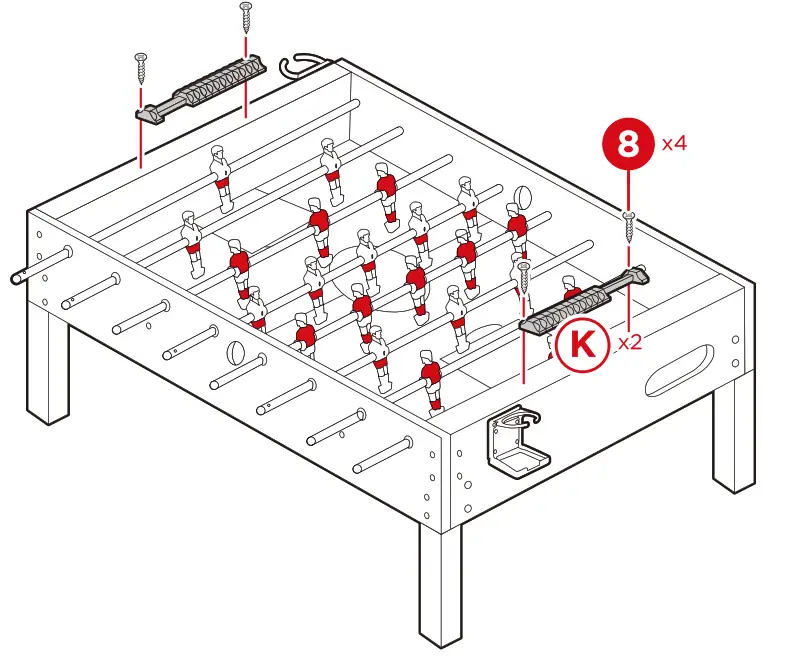 8 x4

K x2