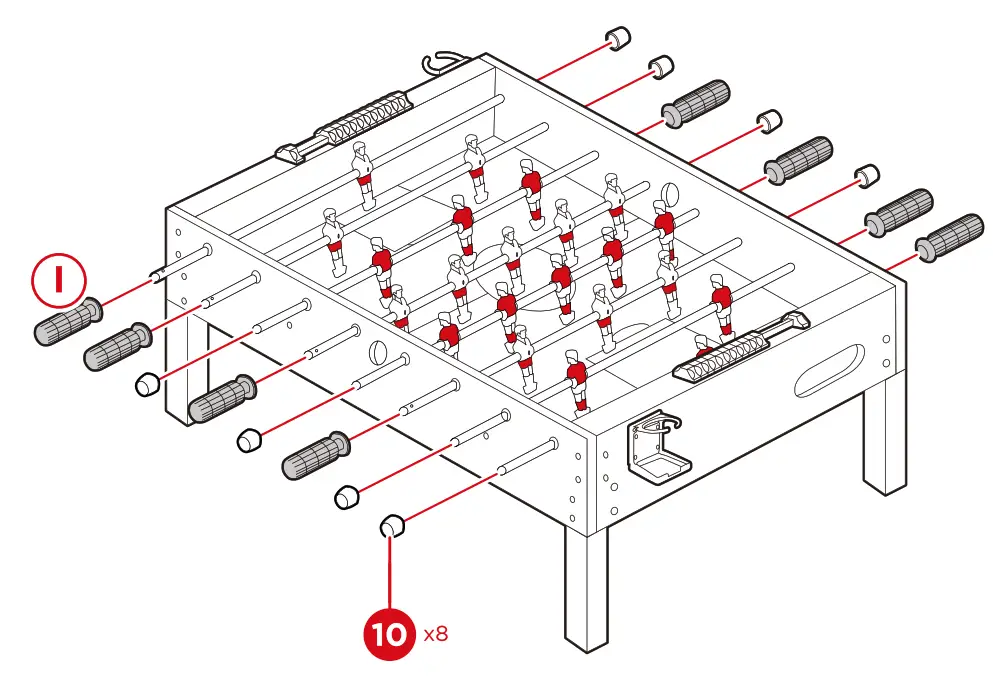 I

10 x8