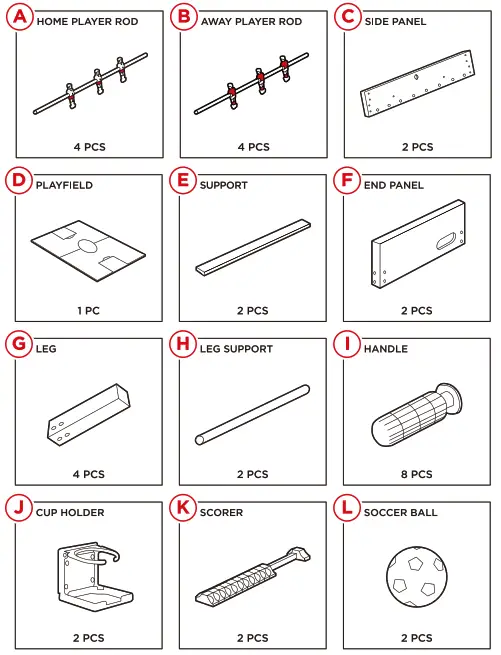 A HOME PLAYER ROD

4 PCS

B AWAY PLAYER ROD

4 PCS

C SIDE PANEL

2 PCS

D PLAYFIELD

1 PC

E SUPPORT

2 PCS

F END PANEL

2 PCS

G LEG

4 PCS

H LEG SUPPORT

2 PCS

I HANDLE

8 PCS

J CUP HOLDER

2 PCS

K SCORER

2 PCS

L SOCCER BALL

2 PCS