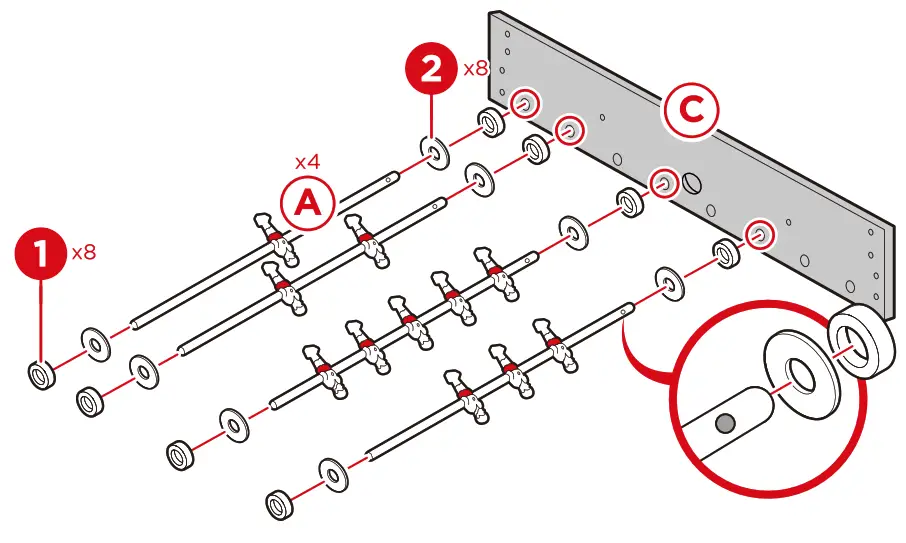 2 x8

C

x4

A

1 x8