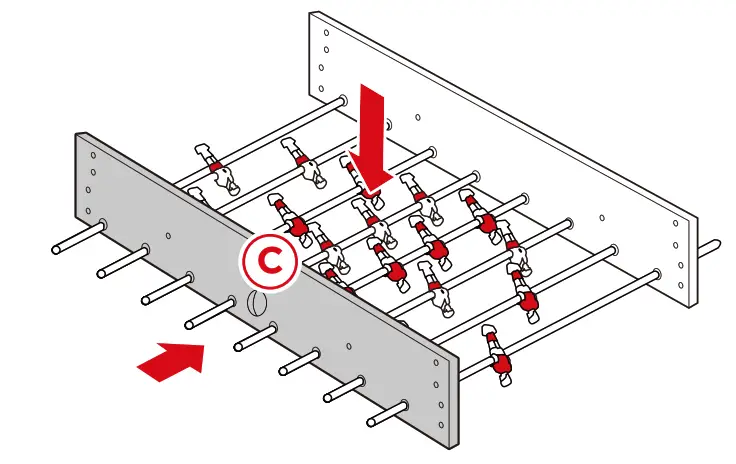 C