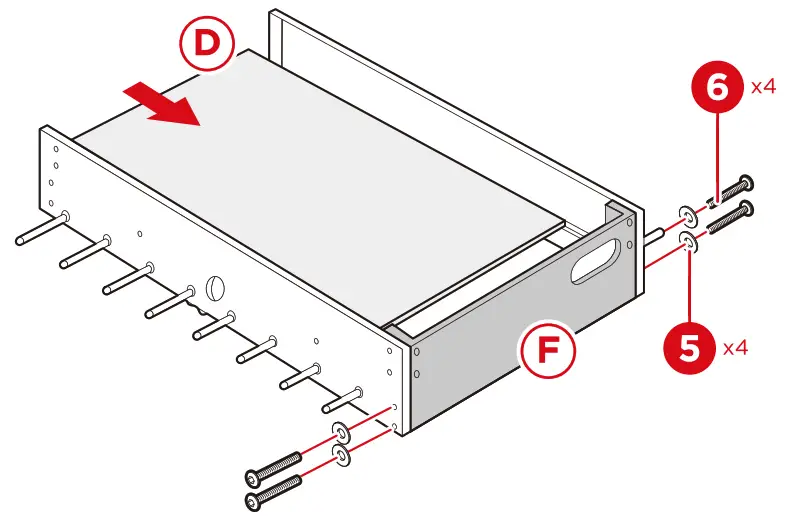 D
6 x4
F
5 x4