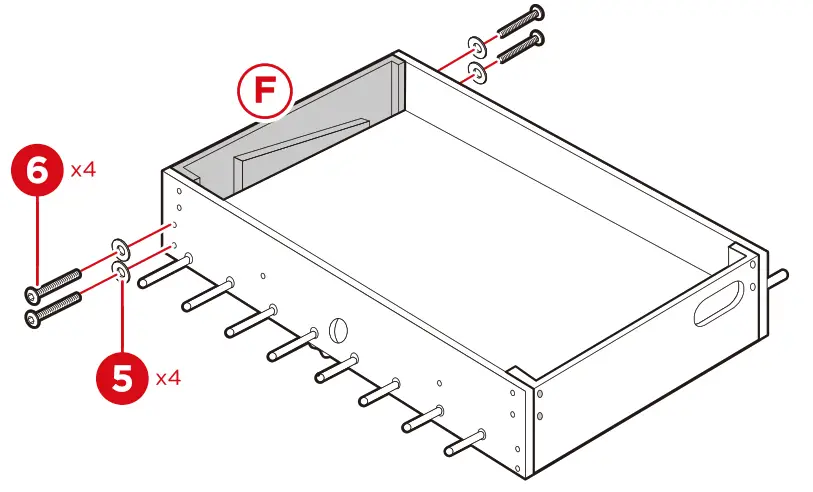 F

6 x4

5 x4