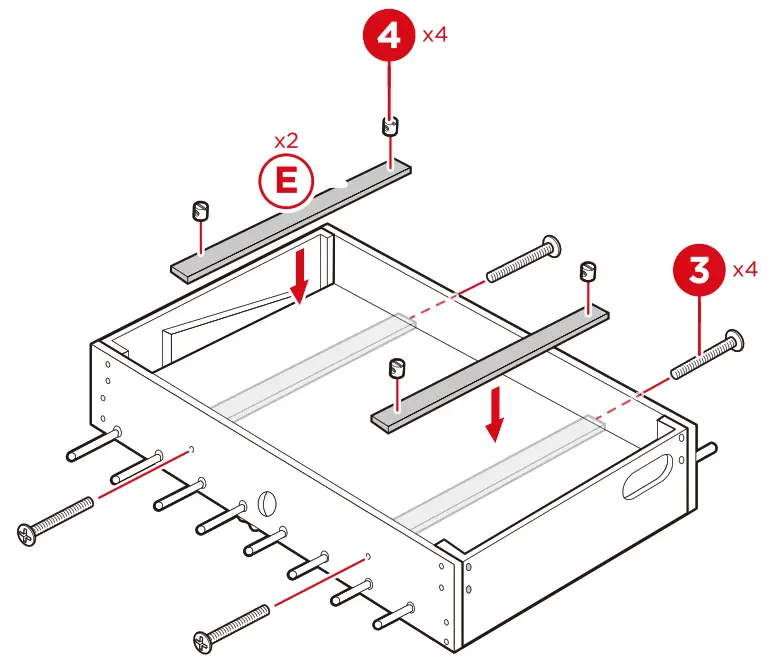 4 x4

x2
E

3 x4