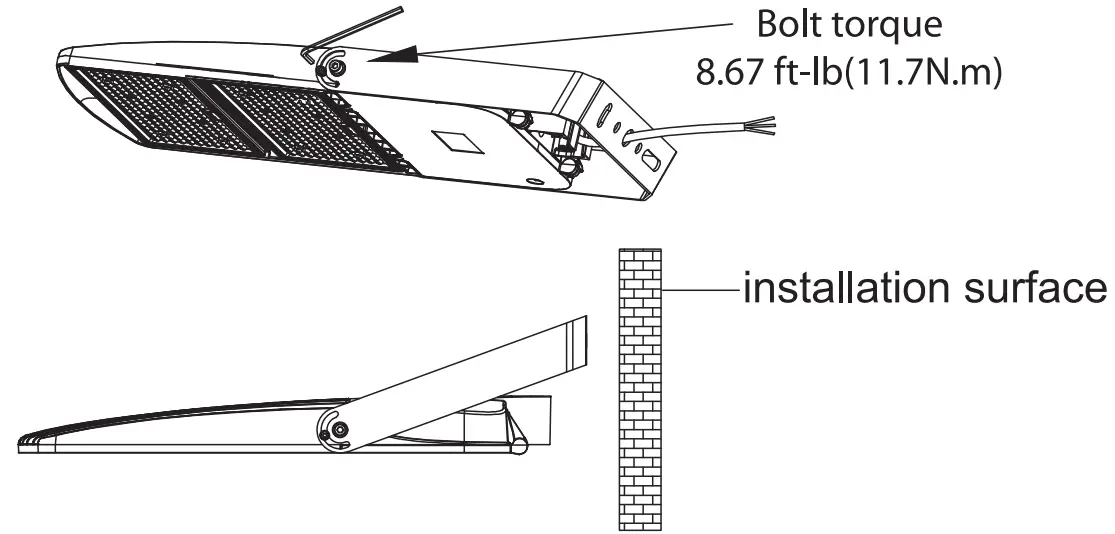 Bolt torque
8.67 ft-lb(11.7N.m)

installation surface