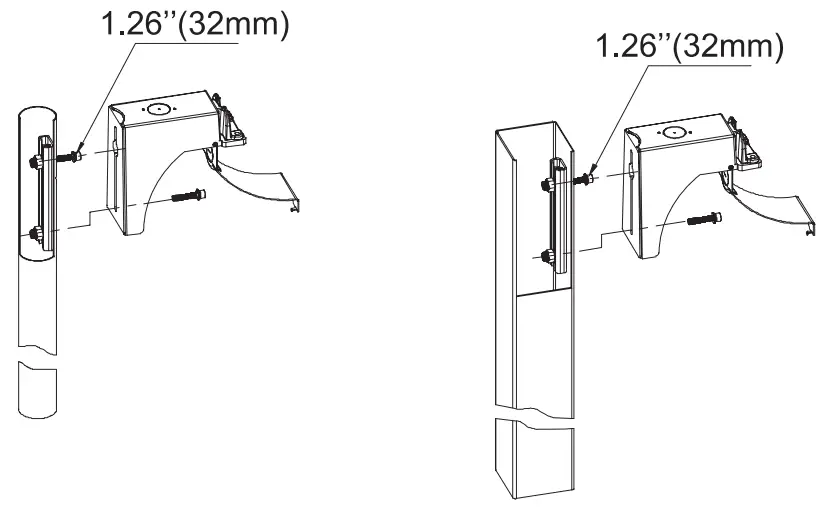 1.26''(32mm)

1.26''(32mm)