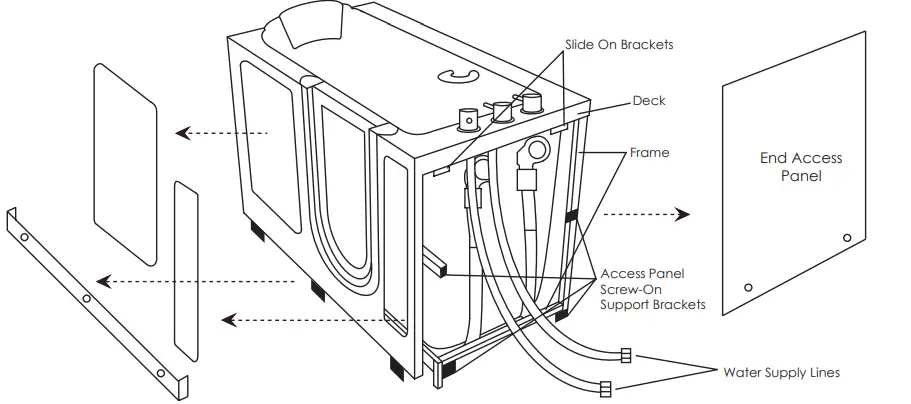 Slide On Brackets

Deck

Frame

End Access Panel

Access Panel Screw-On Support Brackets

Water Supply Lines