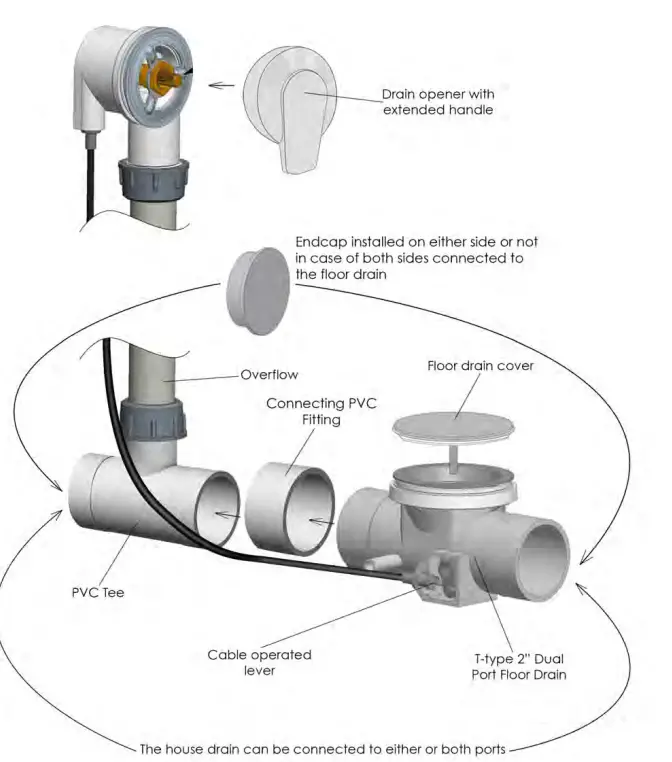 Drain opener with extended handle

Endcap installed on either side or not in case of both sides connected to the floor drain

Overflow

Floor drain cover

Connecting PVC Fitting

PVC Tee

Cable operated lever

T-type 2" Dual Port Floor Drain

The house drain can be connected to either or both ports