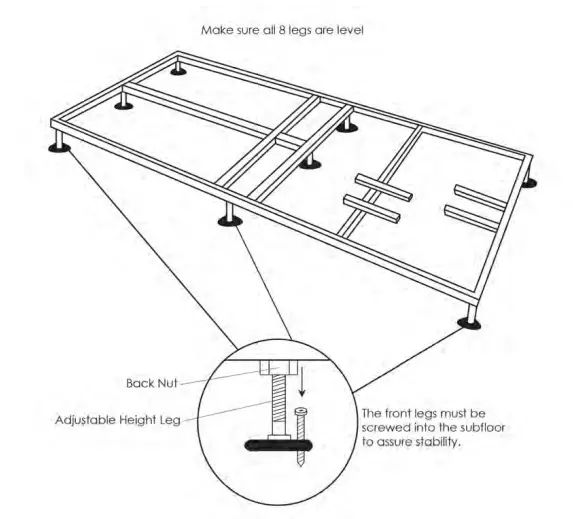 Make sure all 8 legs are level

Back Nut

Adjustable Height Leg

The front legs must be screwed into the subfloor to assure stability.