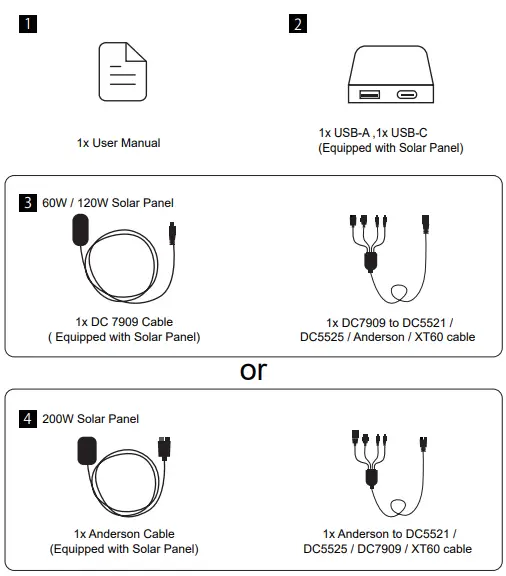 1

1x User Manual

2

1x USB-A ,1x USB-C
(Equipped with Solar Panel)

3 60W / 120W Solar Panel

1x DC 7909 Cable
( Equipped with Solar Panel)

1x DC7909 to DC5521 / DC5525 / Anderson / XT60 cable

or

4 200W Solar Panel

1x Anderson Cable
(Equipped with Solar Panel)

1x Anderson to DC5521 / DC5525 / DC7909 / XT60 cable