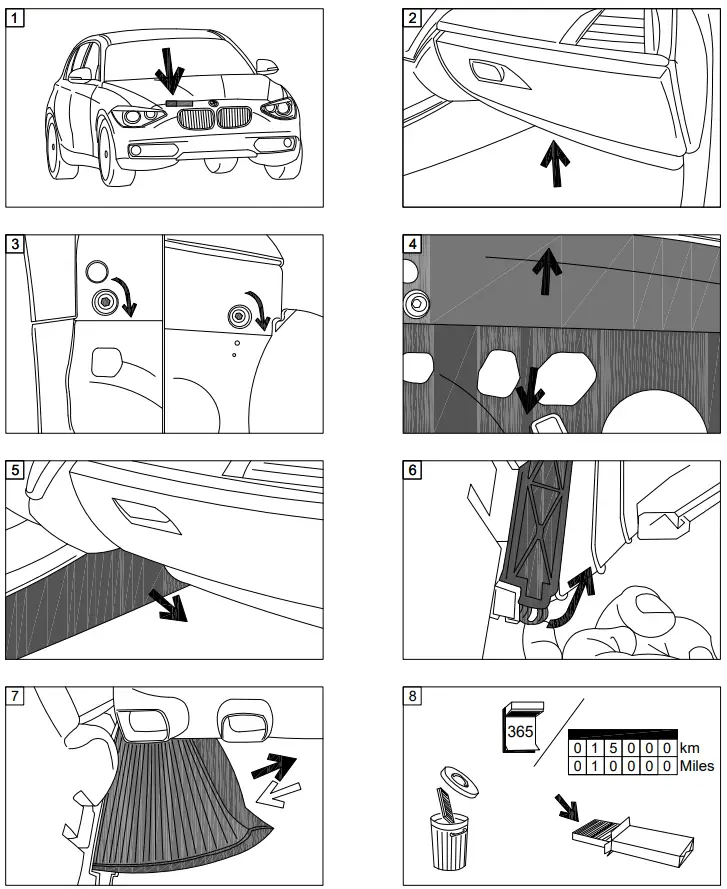 1

2

3

4

5

6

7

8

365

| 0 | 1 | 5 | 0 | 0 | 0 | km |
|---|---|---|---|---|---|---|
| 0 | 1 | 0 | 0 | 0 | 0 | Miles |