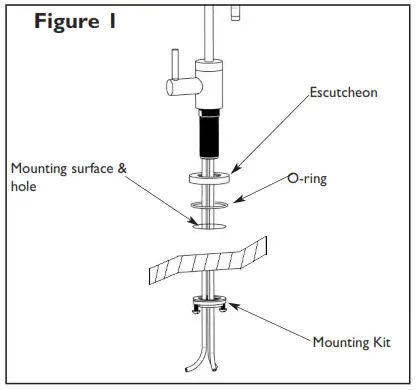 Figure 1

Escutcheon

Mounting surface & hole

O-ring

Mounting Kit