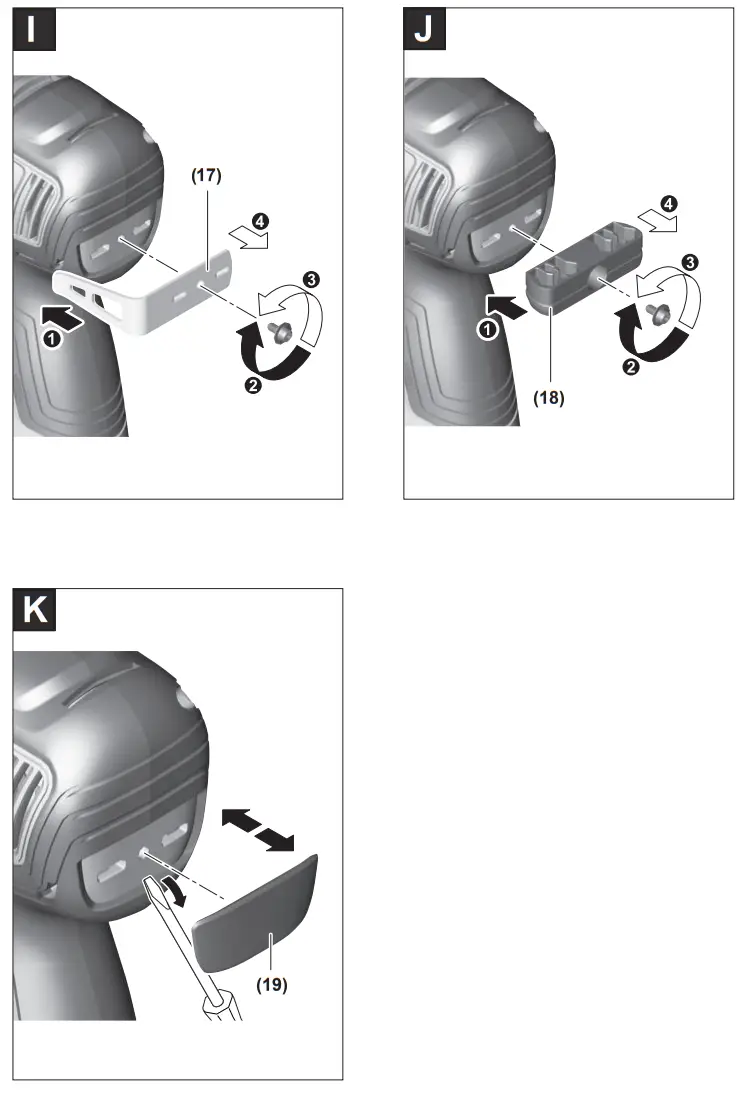 I

(17)

4

3

1

2

J

4

3

1

2

(18)

K

(19)