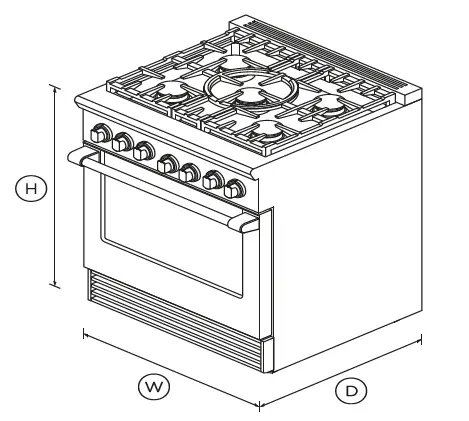 H

W

D