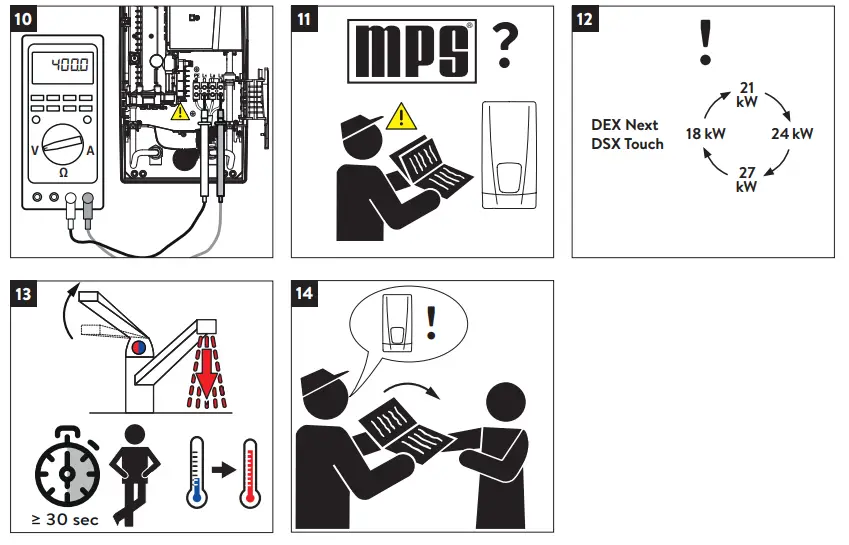 10

400.0

V A Ω

11

MPS ?

12

!

DEX Next
DSX Touch

21 kW
24 kW
27 kW
18 kW

13

≥ 30 sec

14

!