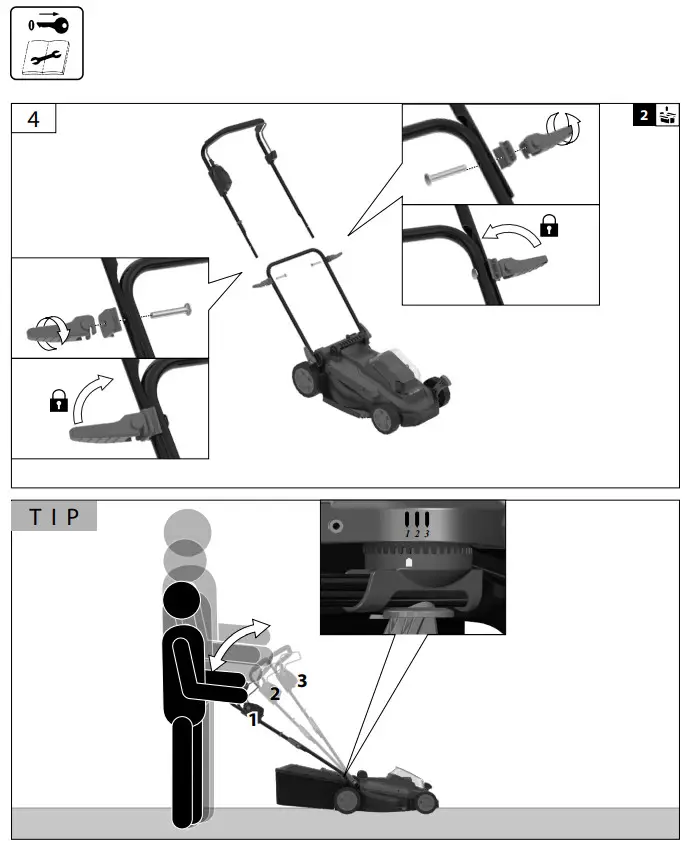 0

4

2

TIP

1 2 3

1

2

3