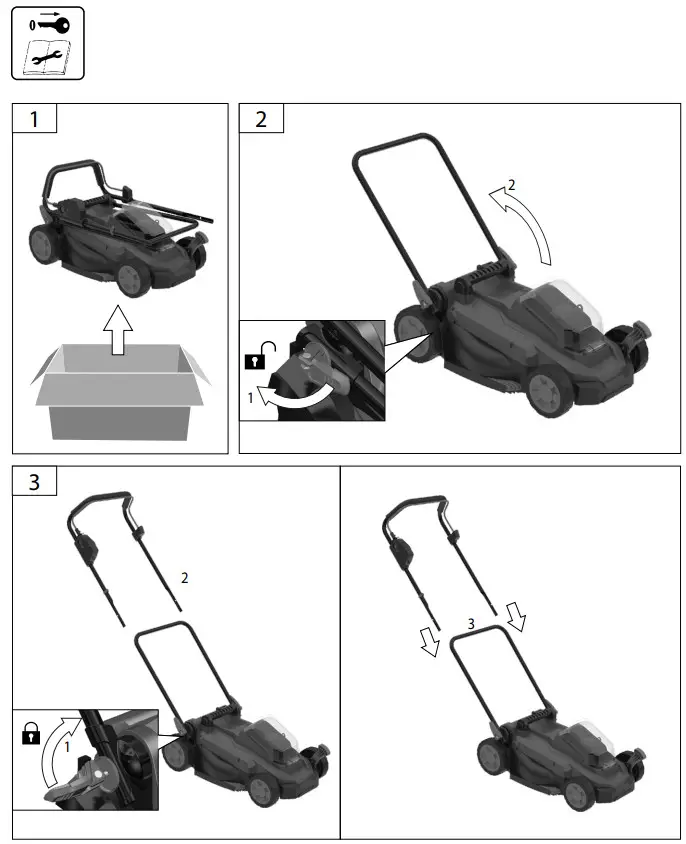 0

1

2

2

1

3

2

1

3