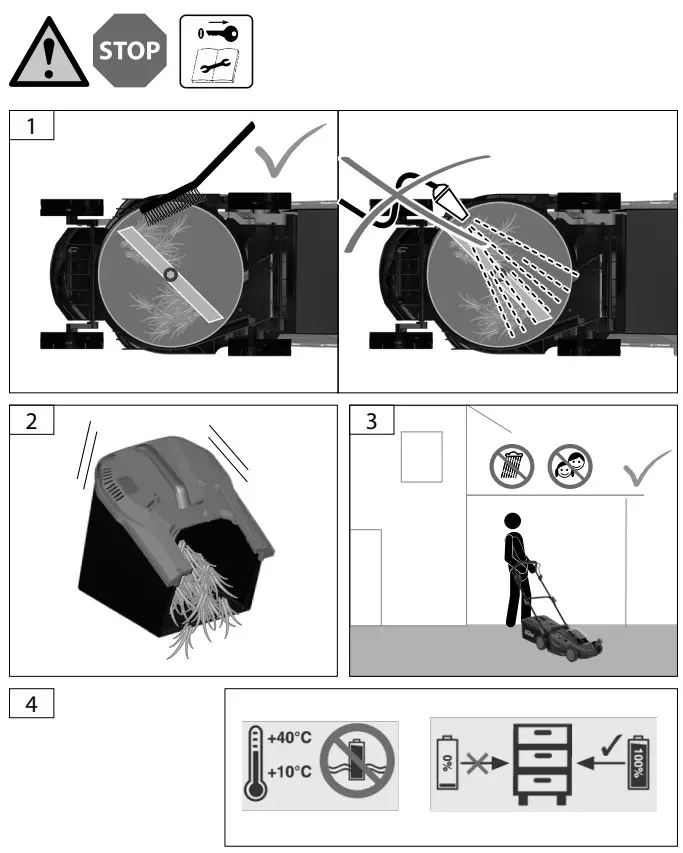 STOP

1

2

3

4

+40°C
+10°C

0%

100%